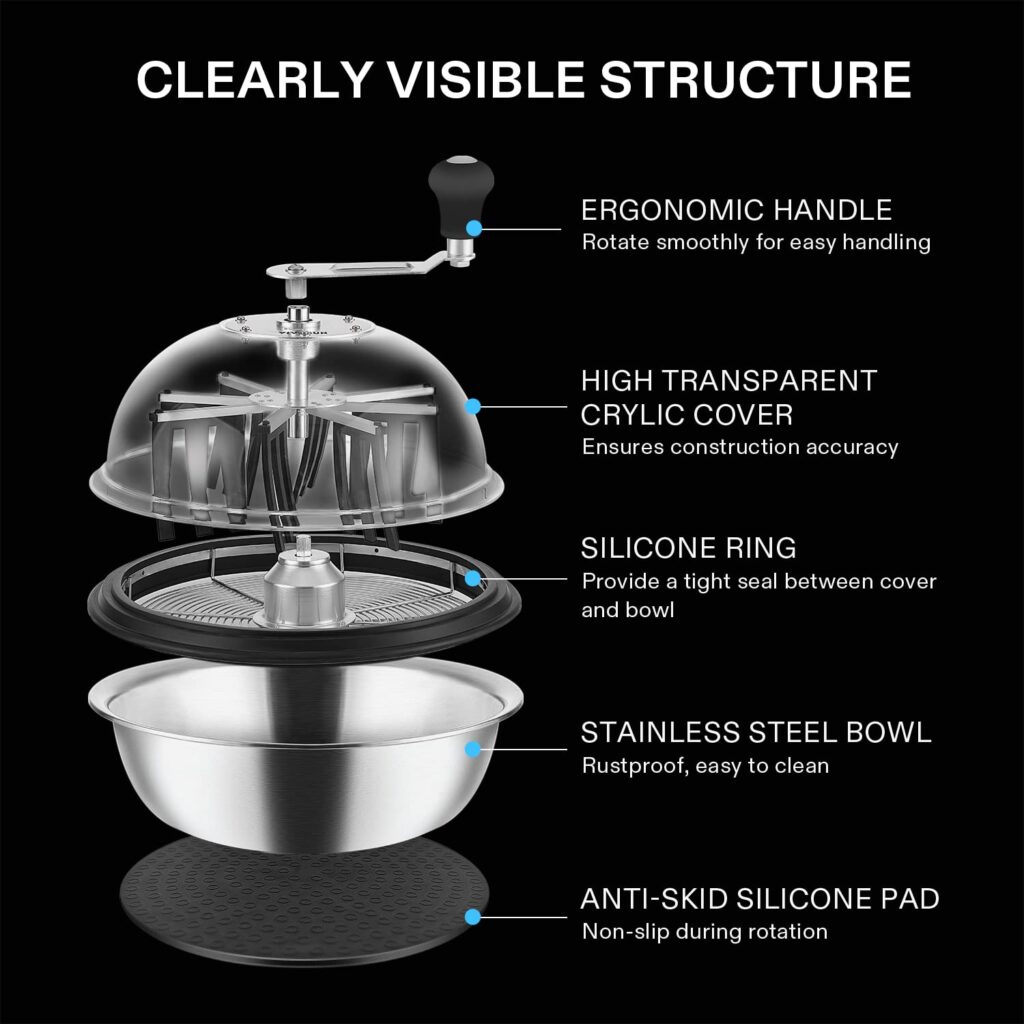 CLEARLY VISIBLE STRUCTURE

ERGONOMIC HANDLE
Rotate smoothly for easy handling

HIGH TRANSPARENT CRYLIC COVER
Ensures construction accuracy

SILICONE RING
Provide a tight seal between cover and bowl

STAINLESS STEEL BOWL
Rustproof, easy to clean

ANTI-SKID SILICONE PAD
Non-slip during rotation